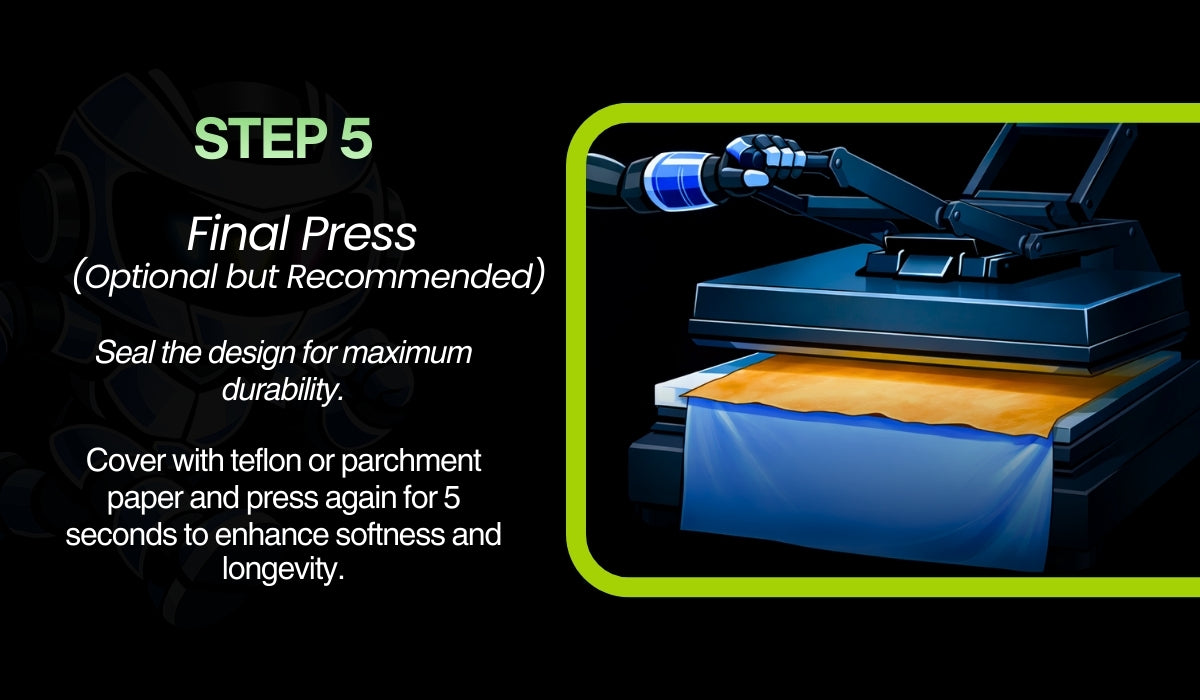 STEP 5

Final Press
(Optional but Recommended)

Seal the design for maximum durability.

Cover with teflon or parchment paper and press again for 5 seconds to enhance softness and longevity.